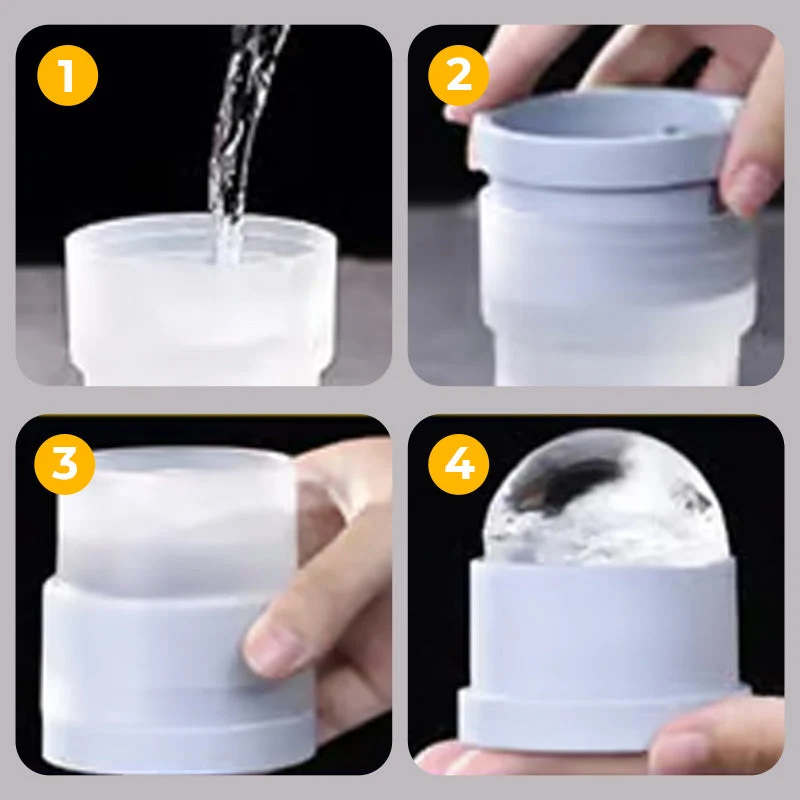 1

2

3

4