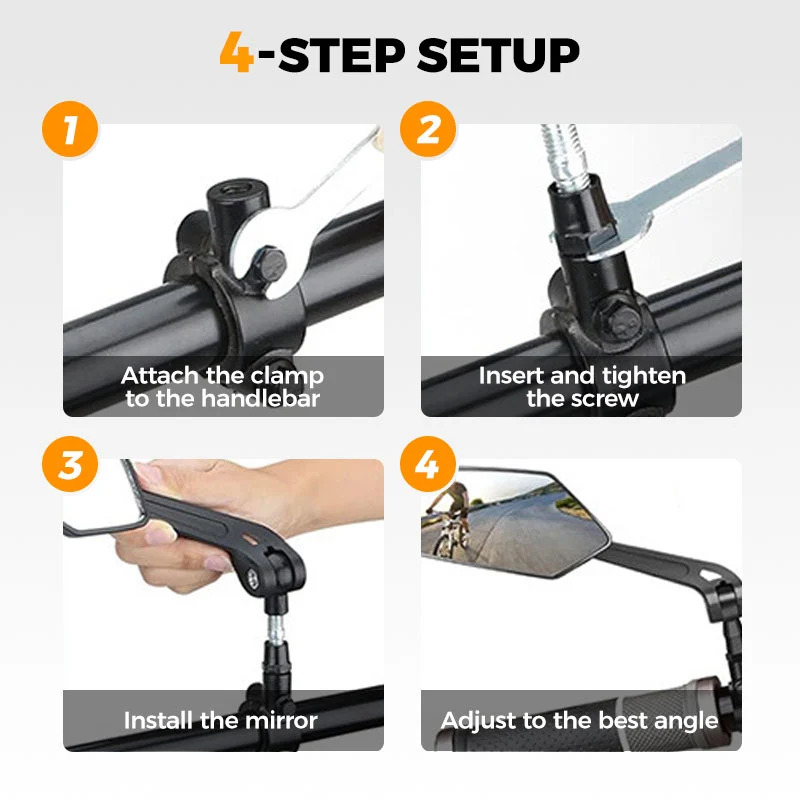 4-STEP SETUP

1
Attach the clamp to the handlebar

2
Insert and tighten the screw

3
Install the mirror

4
Adjust to the best angle